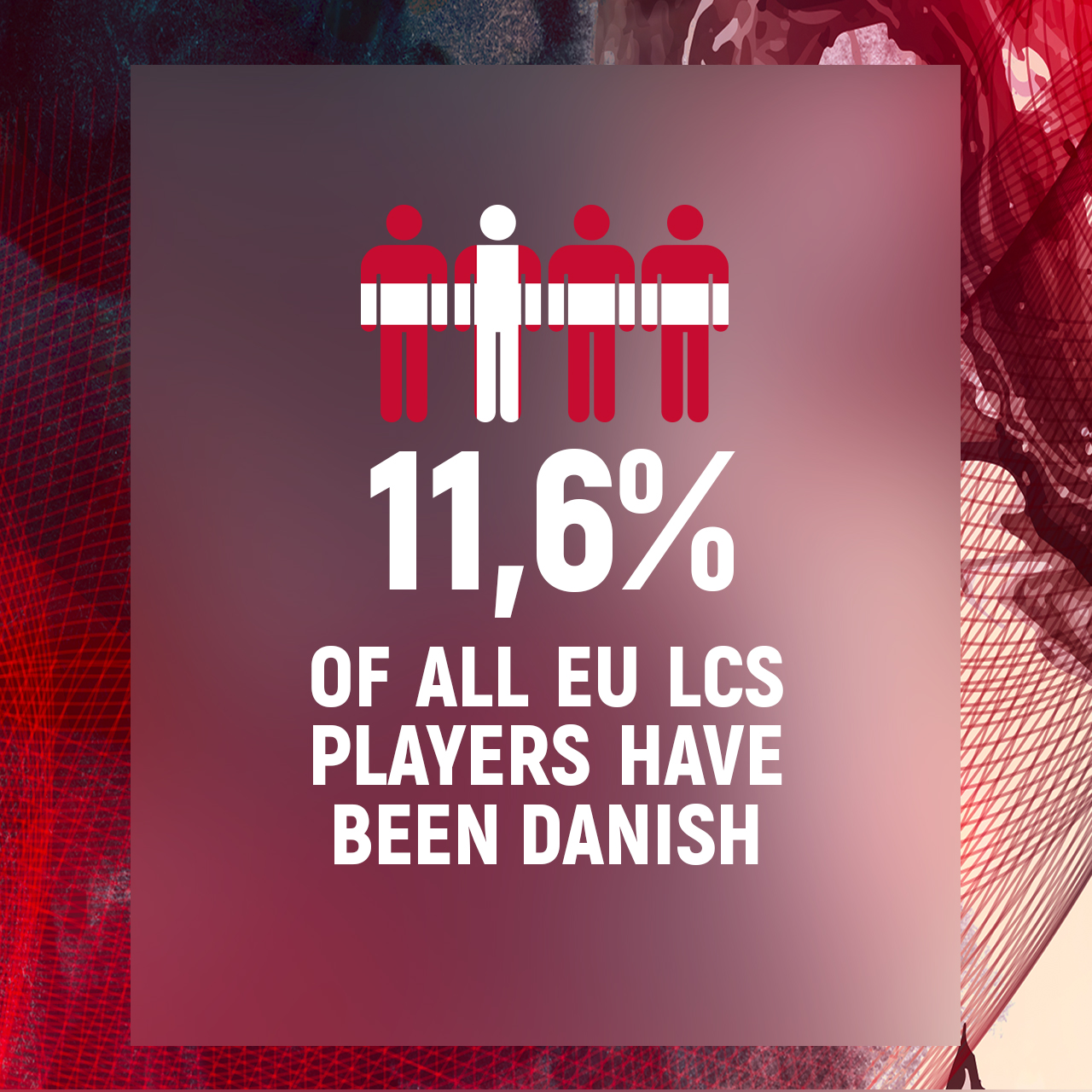 11,6%

OF ALL EU LCS PLAYERS HAVE BEEN DANISH