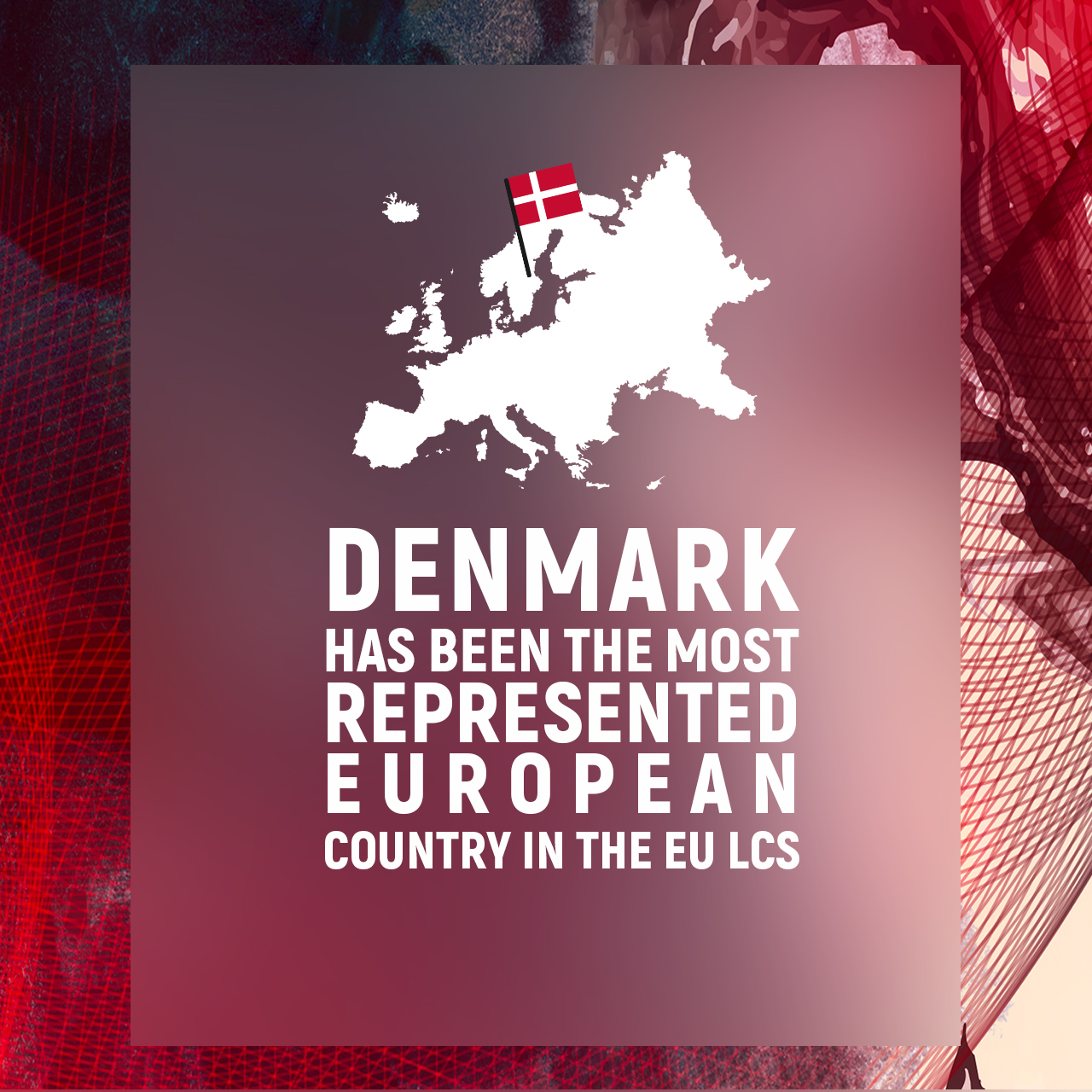 DENMARK
HAS BEEN THE MOST REPRESENTED EUROPEAN COUNTRY IN THE EU LCS