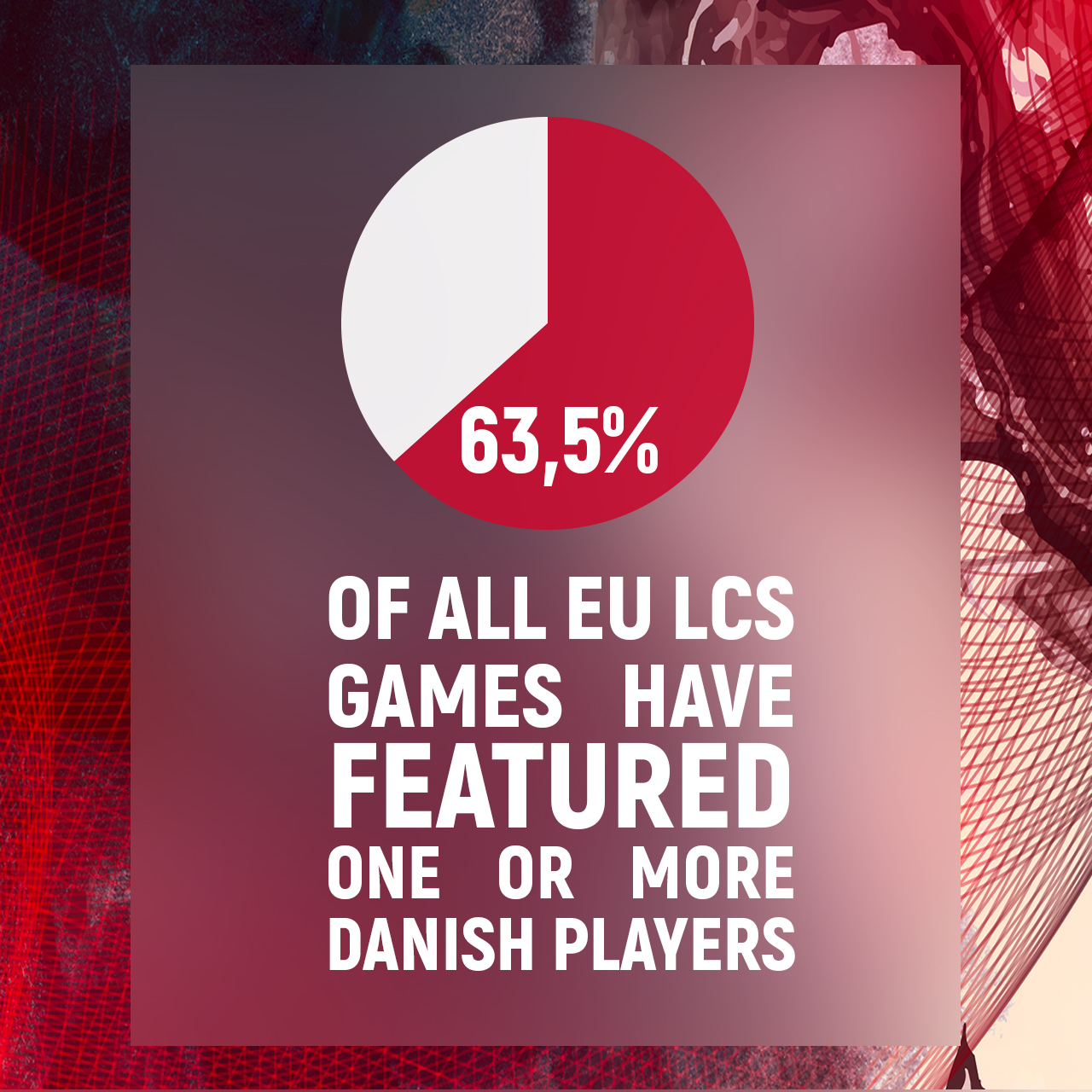 63,5%

OF ALL EU LCS GAMES HAVE FEATURED ONE OR MORE DANISH PLAYERS