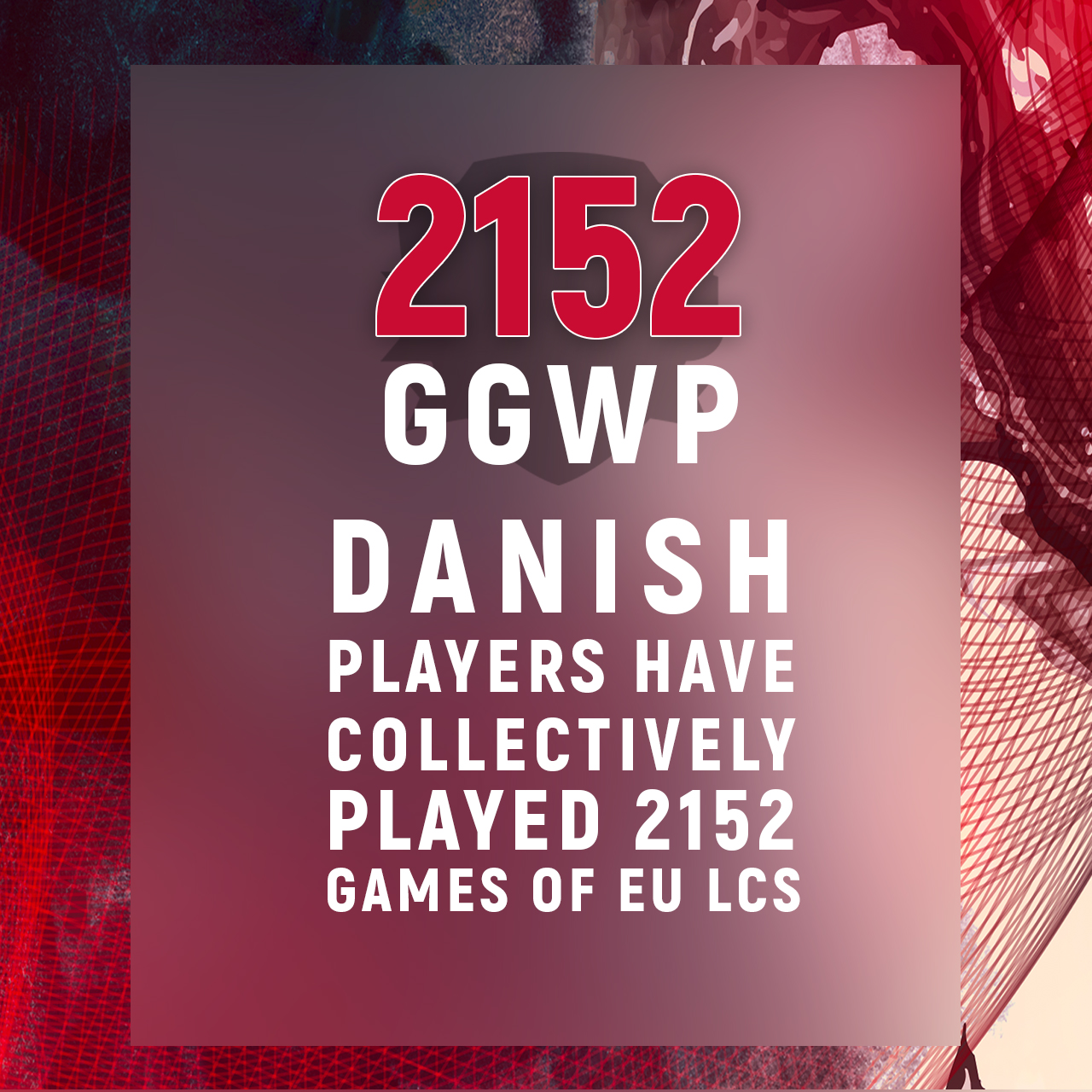 2152
GGWP

DANISH
PLAYERS HAVE COLLECTIVELY PLAYED 2152 GAMES OF EU LCS